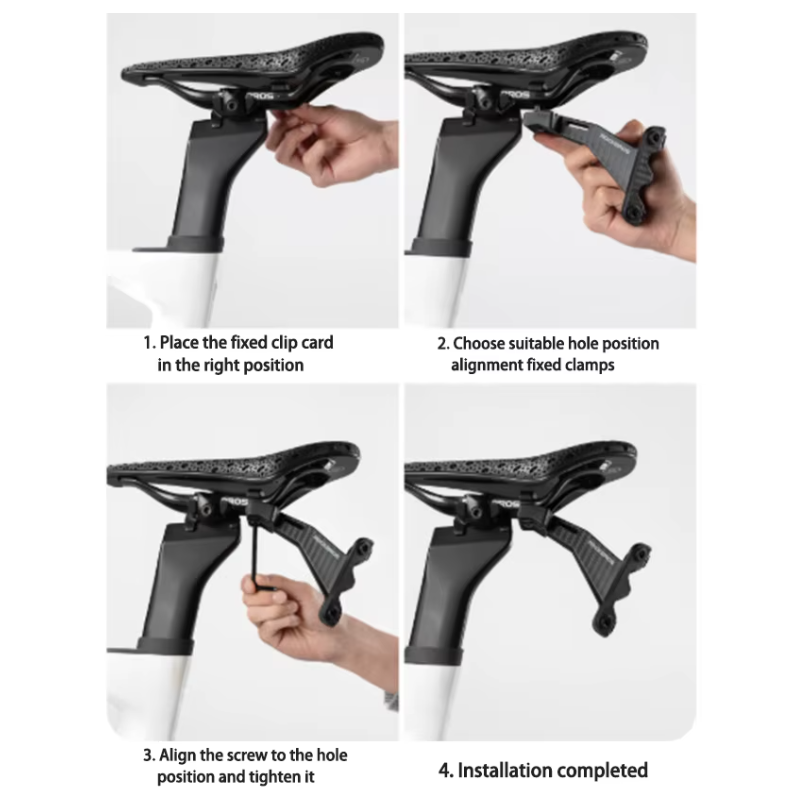 1. Place the fixed clip card in the right position

2. Choose suitable hole position alignment fixed clamps

3. Align the screw to the hole position and tighten it

4. Installation completed